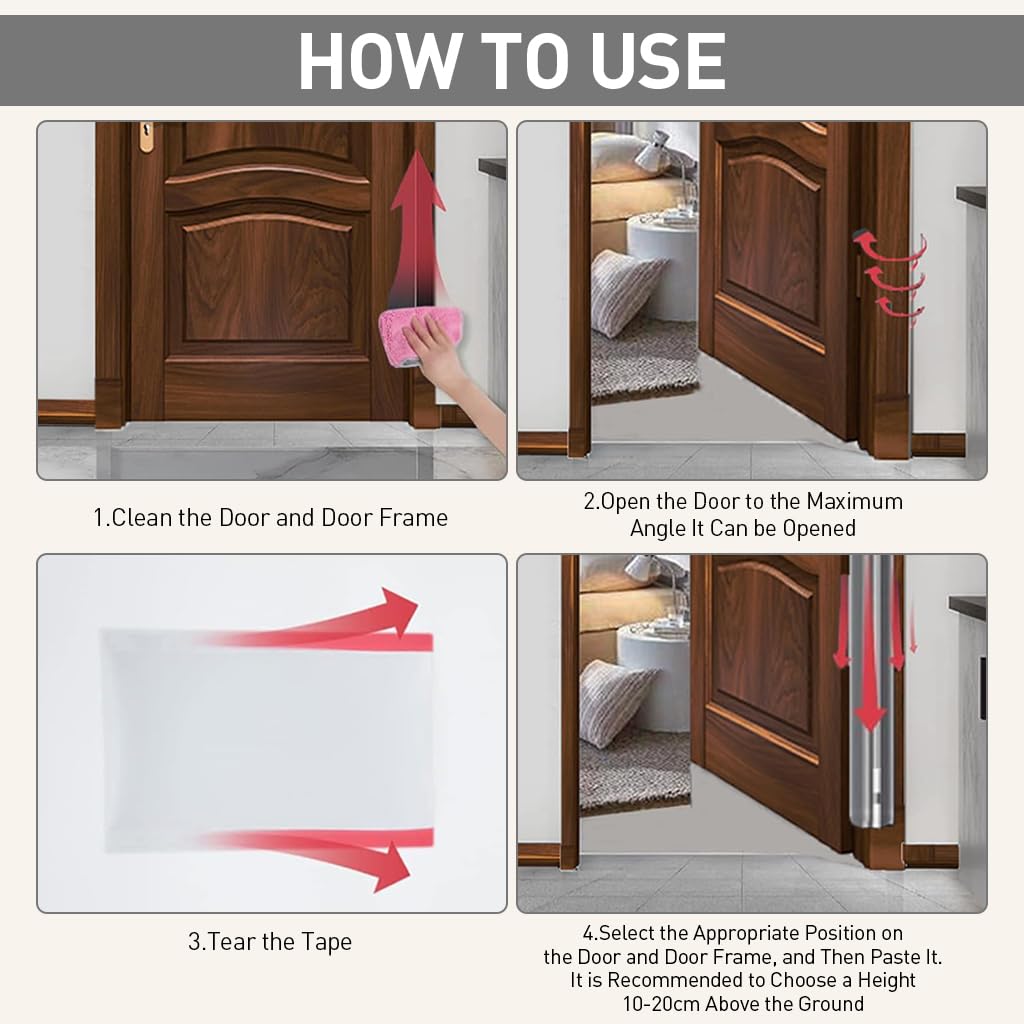 HOW TO USE

1.Clean the Door and Door Frame

2.Open the Door to the Maximum Angle It Can be Opened

3.Tear the Tape

4.Select the Appropriate Position on the Door and Door Frame, and Then Paste It. It is Recommended to Choose a Height 10-20cm Above the Ground